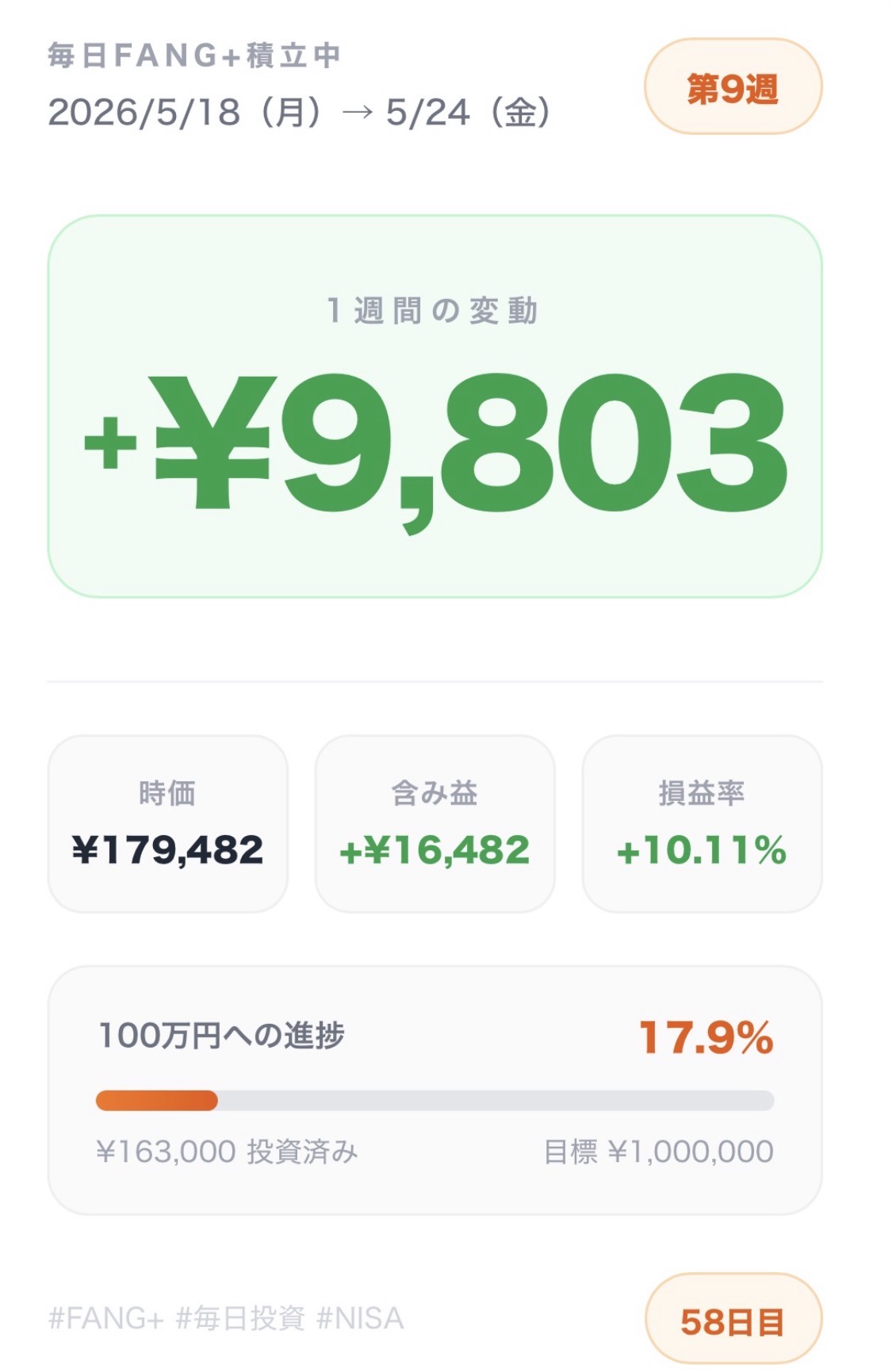 毎日FANG+積立中
2026/5/18（月）→ 5/24（金）

第9週

1週間の変動
+¥9,803

時価
¥179,482

含み益
+¥16,482

損益率
+10.11%

100万円への進捗
17.9%

¥163,000 投資済み
目標 ¥1,000,000

#FANG+ #毎日投資 #NISA

58日目